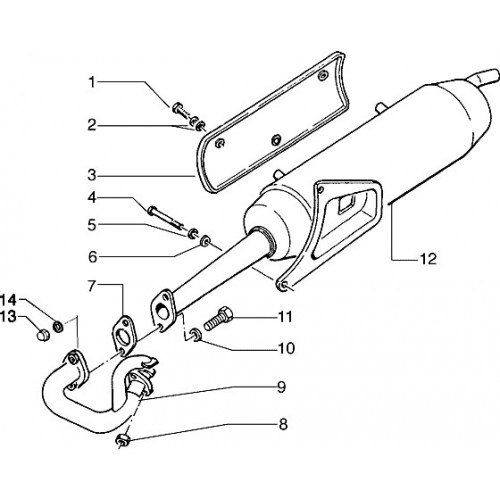 1
2
3
4
5
6
7
14
13
12
11
10
9
8